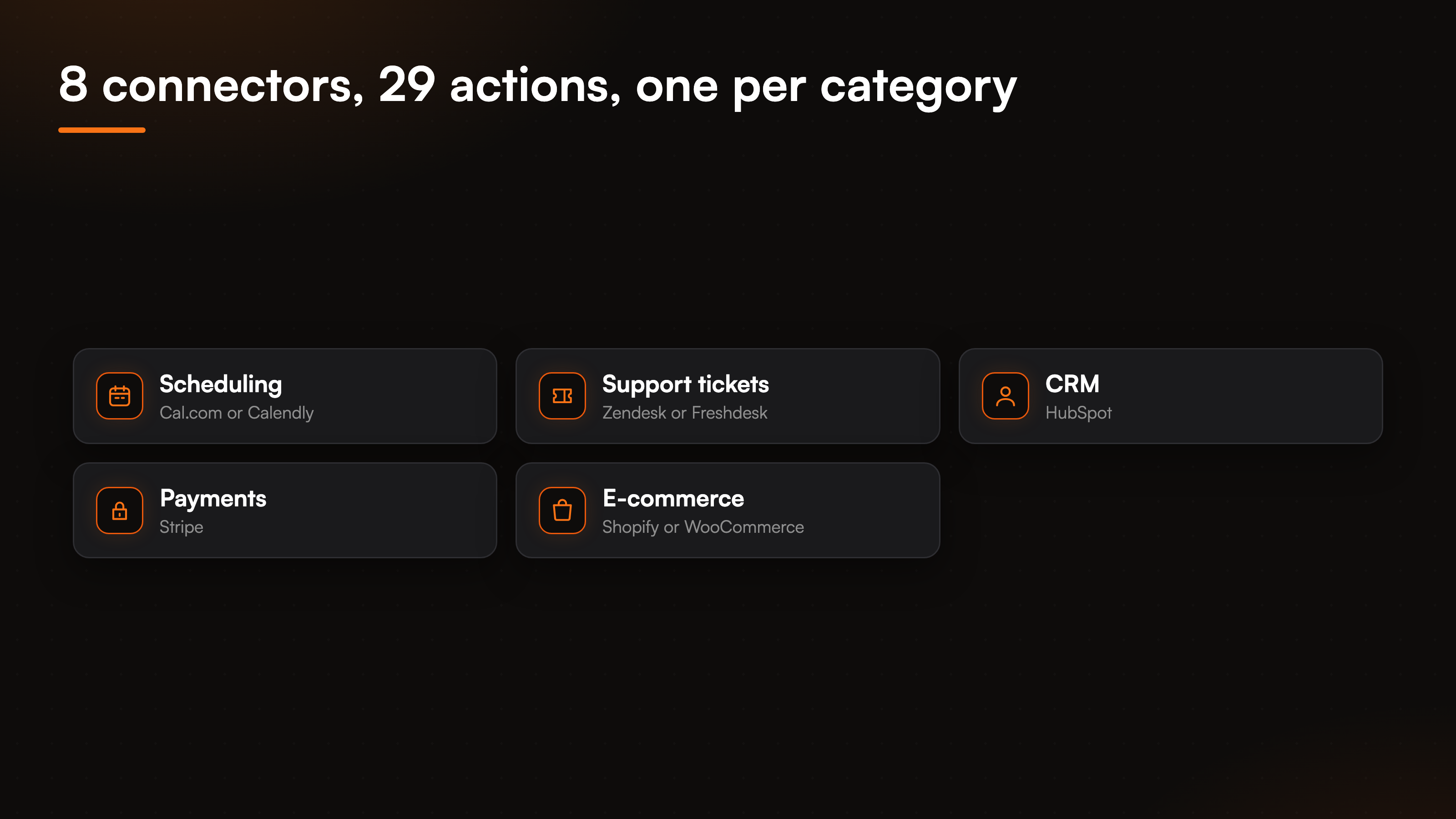 8 connectors, 29 actions, one per category

Scheduling
Cal.com or Calendly

Support tickets
Zendesk or Freshdesk

CRM
HubSpot

Payments
Stripe

E-commerce
Shopify or WooCommerce