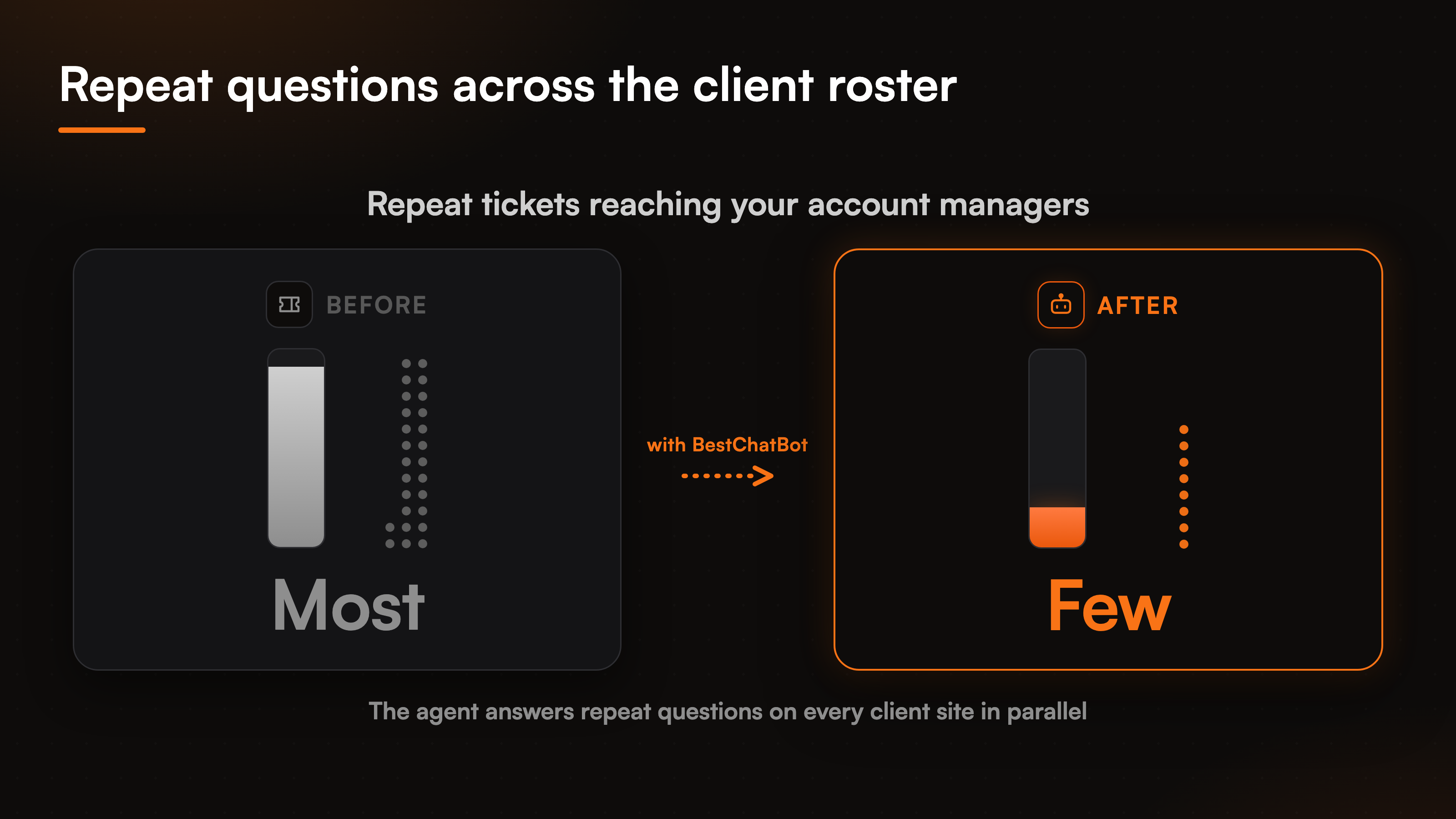 Repeat questions across the client roster

Repeat tickets reaching your account managers

BEFORE

Most

with BestChatBot

AFTER

Few

The agent answers repeat questions on every client site in parallel