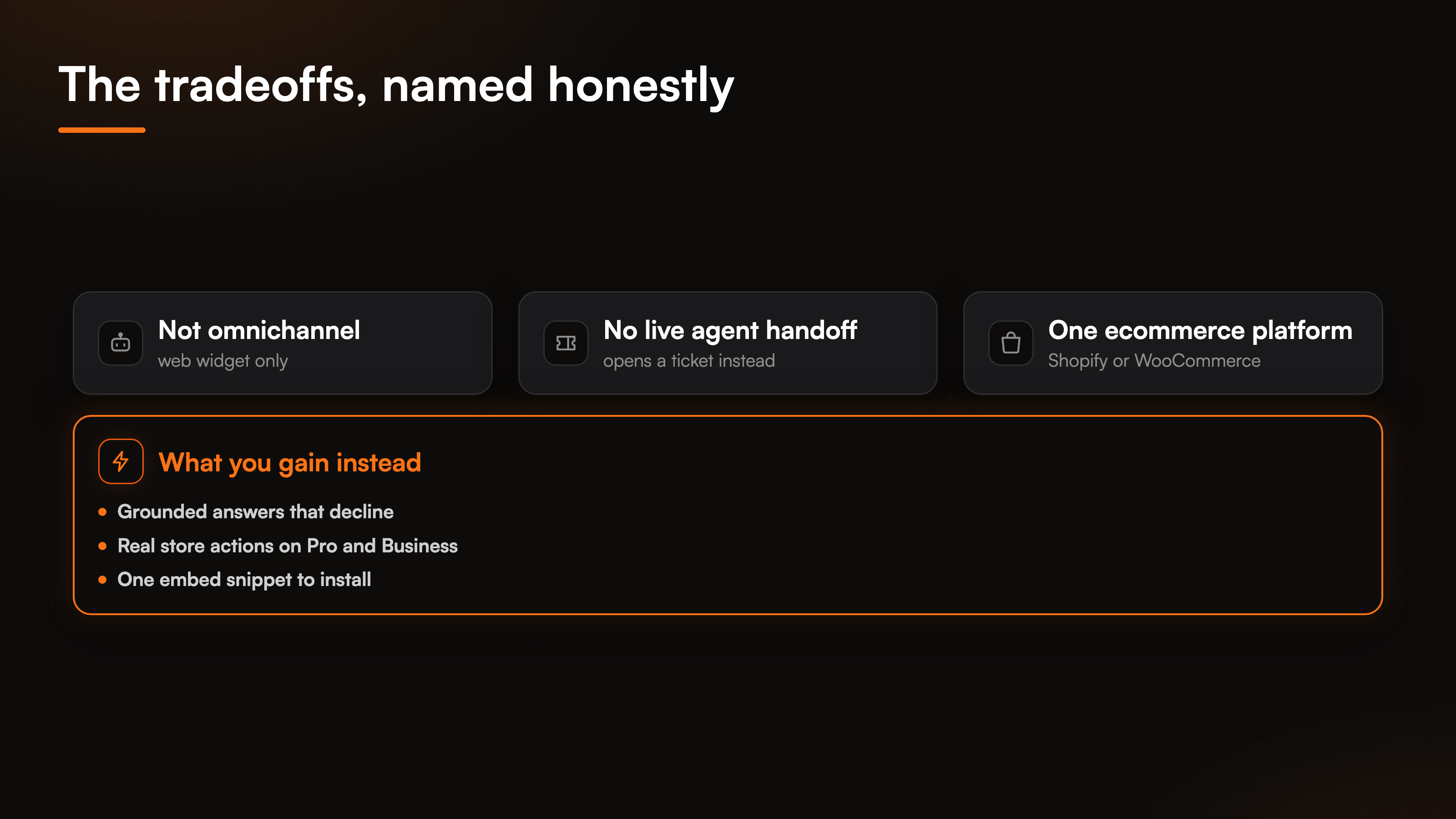 The tradeoffs, named honestly

Not omnichannel
web widget only

No live agent handoff
opens a ticket instead

One ecommerce platform
Shopify or WooCommerce

What you gain instead

• Grounded answers that decline
• Real store actions on Pro and Business
• One embed snippet to install