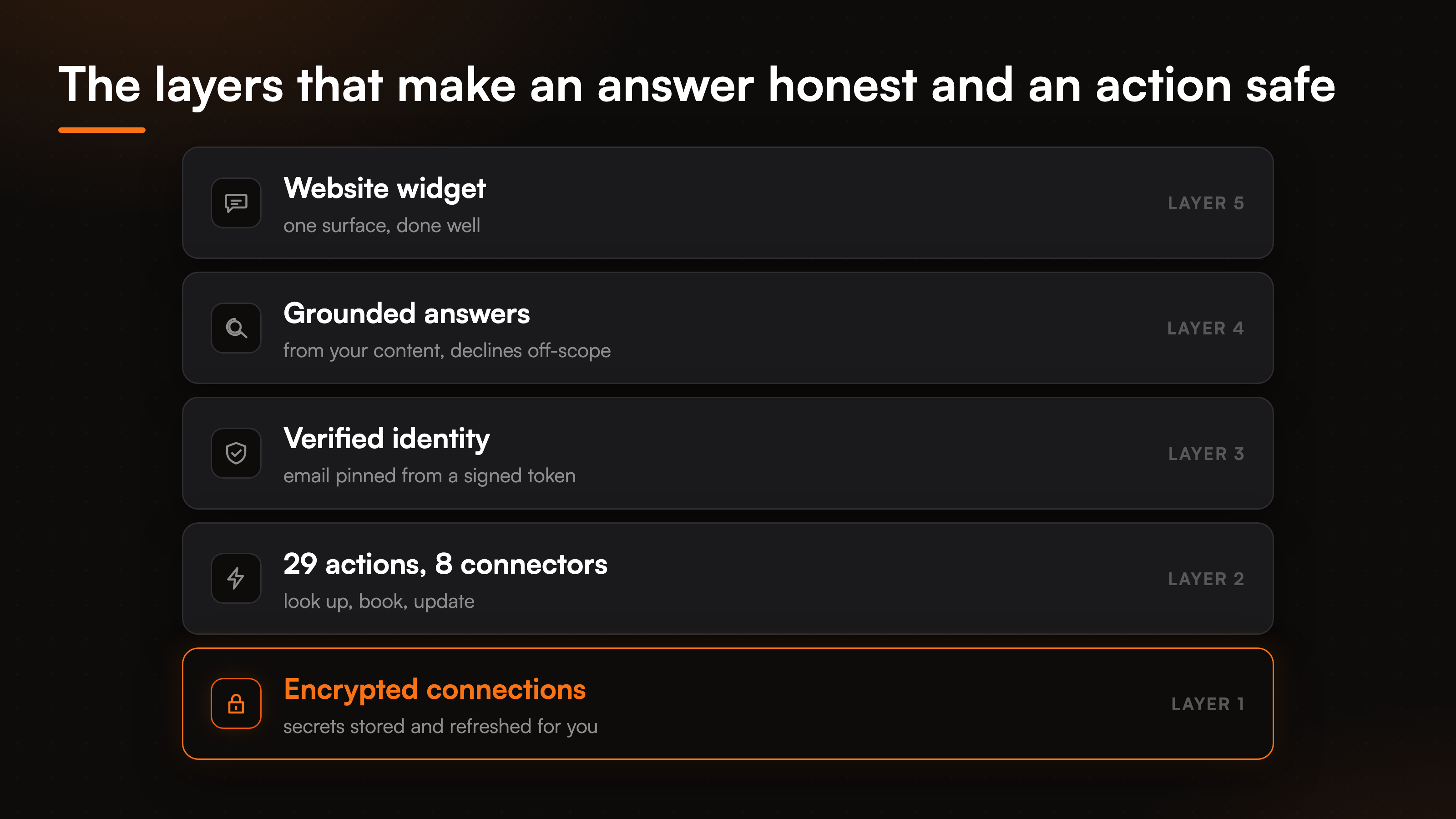 The layers that make an answer honest and an action safe

Website widget
one surface, done well
LAYER 5

Grounded answers
from your content, declines off-scope
LAYER 4

Verified identity
email pinned from a signed token
LAYER 3

29 actions, 8 connectors
look up, book, update
LAYER 2

Encrypted connections
secrets stored and refreshed for you
LAYER 1